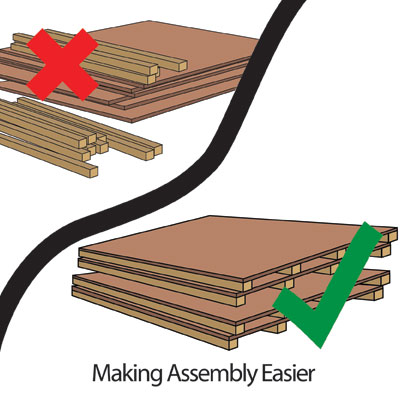 Making Assembly Easier